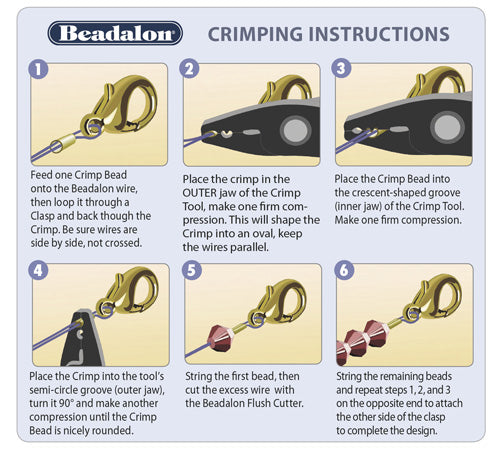 Beadalon

CRIMPING INSTRUCTIONS

1

Feed one Crimp Bead onto the Beadalon wire, then loop it through a Clasp and back though the Crimp. Be sure wires are side by side, not crossed.

2

Place the crimp in the OUTER jaw of the Crimp Tool, make one firm compression. This will shape the Crimp into an oval, keep the wires parallel.

3

Place the Crimp Bead into the crescent-shaped groove (inner jaw) of the Crimp Tool. Make one firm compression.

4

Place the Crimp into the tool's semi-circle groove (outer jaw), turn it 90° and make another compression until the Crimp Bead is nicely rounded.

5

String the first bead, then cut the excess wire with the Beadalon Flush Cutter.

6

String the remaining beads and repeat steps 1, 2, and 3 on the opposite end to attach the other side of the clasp to complete the design.